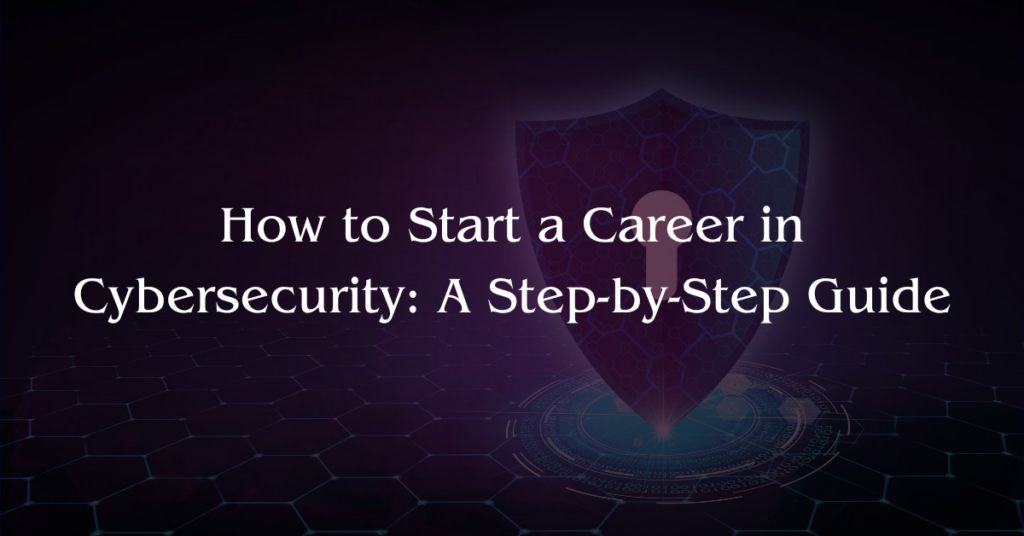 How to Start a Career in Cybersecurity: A Step-by-Step Guide